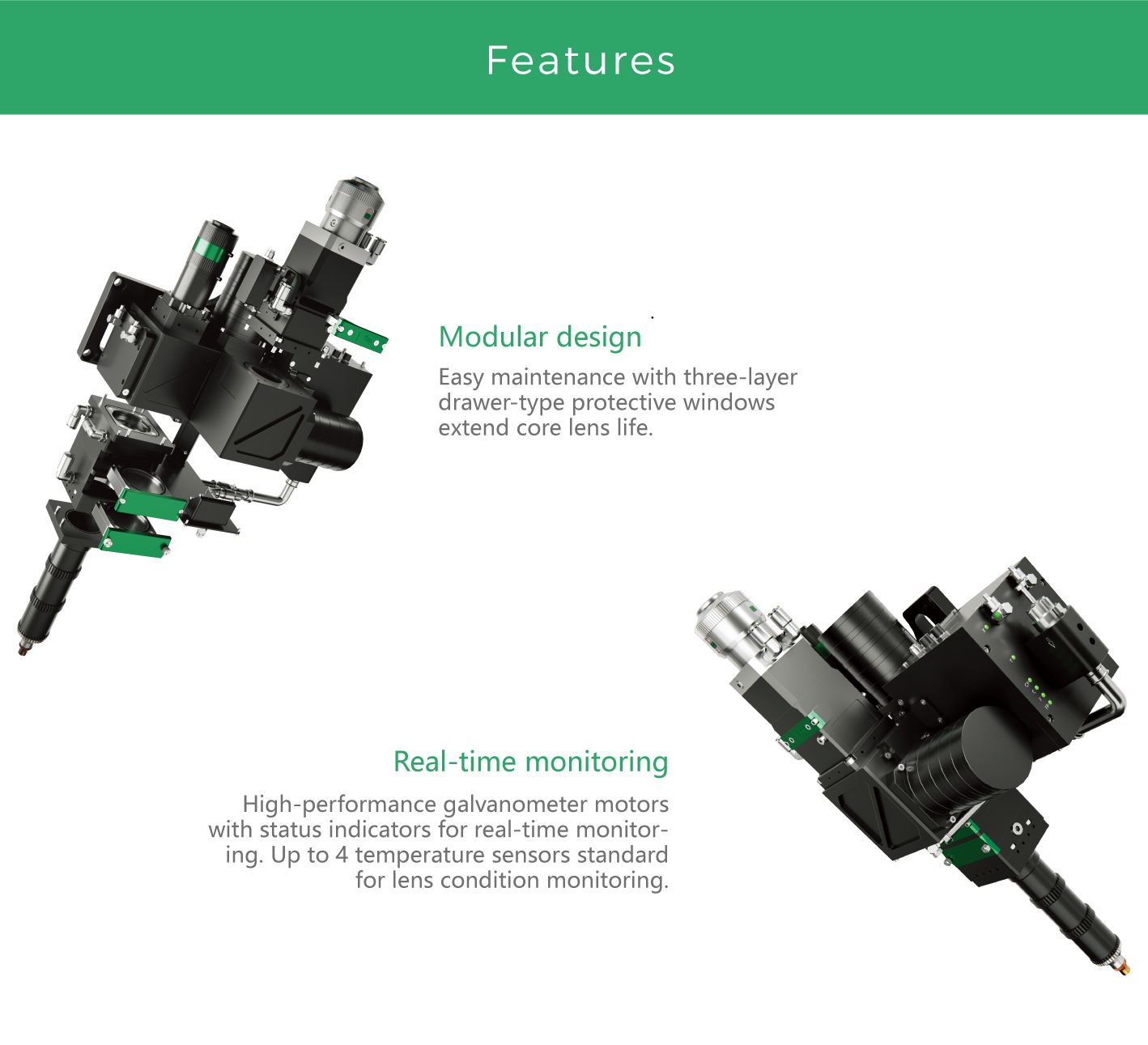 Features

Modular design

Easy maintenance with three-layer drawer-type protective windows extend core lens life.

Real-time monitoring

High-performance galvanometer motors with status indicators for real-time monitoring. Up to 4 temperature sensors standard for lens condition monitoring.